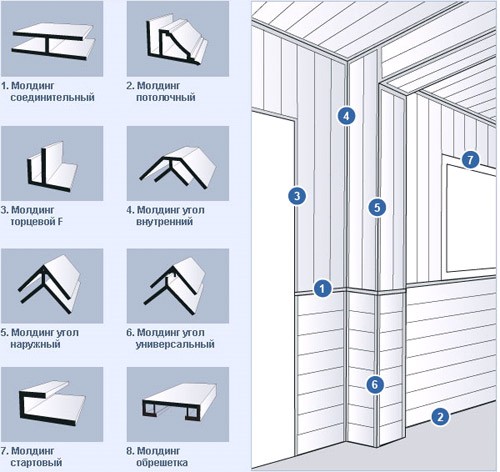 1. Молдинг соединительный

2. Молдинг потолочный

3. Молдинг торцевой F

4. Молдинг угол внутренний

5. Молдинг угол наружный

6. Молдинг угол универсальный

7. Молдинг стартовый

8. Молдинг обрешетка

4

7

3

5

1

6

2