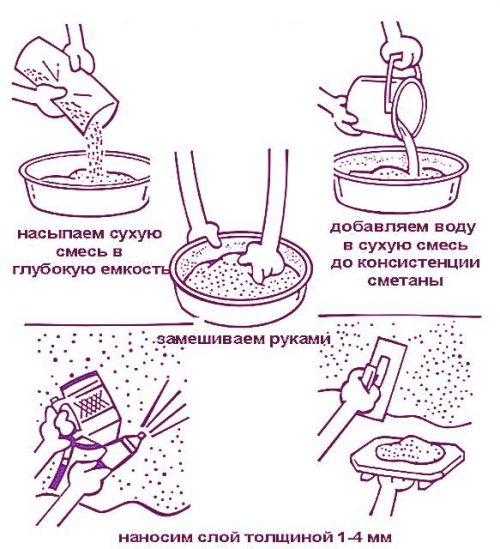 насыпаем сухую смесь в глубокую емкость

добавляем воду в сухую смесь до консистенции сметаны

замешиваем руками

наносим слой толщиной 1-4 мм