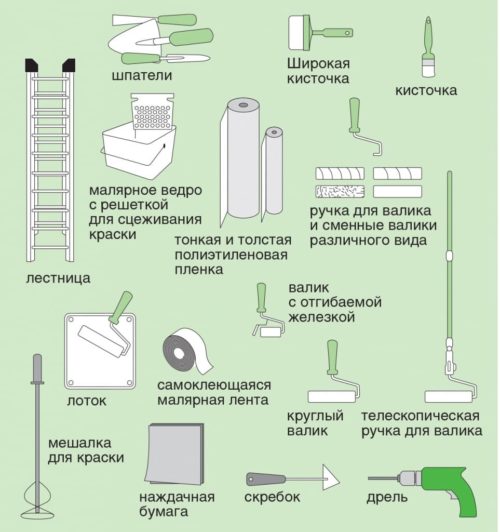 шпатели

Широкая кисточка

кисточка

малярное ведро с решеткой для сцеживания краски

тонкая и толстая полиэтиленовая пленка

ручка для валика и сменные валики различного вида

лестница

валик с отгибаемой железкой

лоток

самоклеющаяся малярная лента

круглый валик

телескопическая ручка для валика

мешалка для краски

наждачная бумага

скребок

дрель